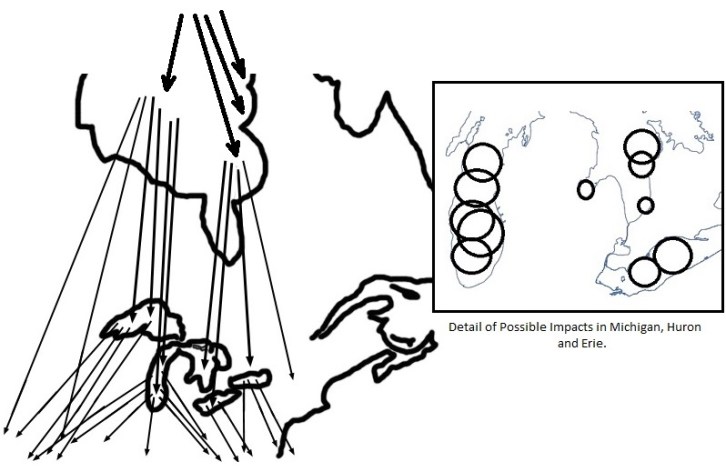 Detail of Possible Impacts in Michigan, Huron and Erie.