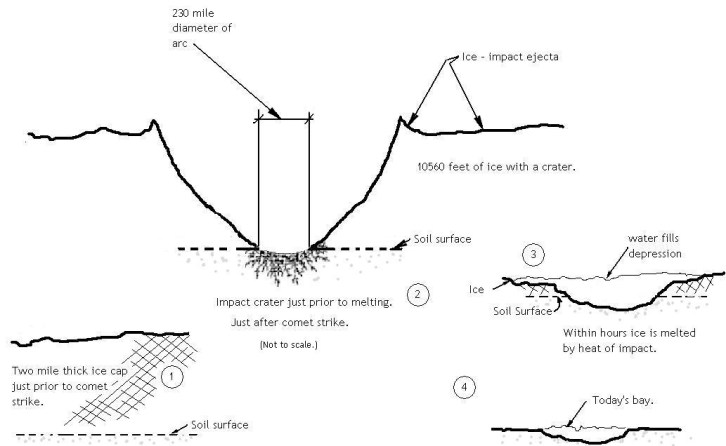 230 mile diameter of arc

Ice - impact ejecta

10560 feet of ice with a crater.

Soil surface

Impact crater just prior to melting.

Just after comet strike.

(Not to scale.)

2

3

water fills depression

Ice

Soil Surface

Within hours ice is melted by heat of impact.

Two mile thick ice cap just prior to comet strike.

1

Soil surface

4

Today's bay.