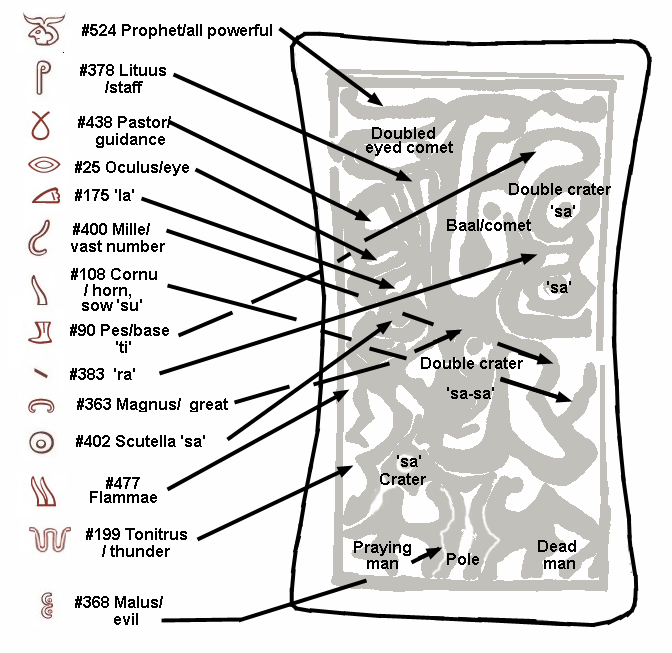 #524 Prophet/all powerful

#378 Lituus /staff

#438 Pastor/ guidance

#25 Oculus/eye

#175 'la'

#400 Mille/ vast number

#108 Cornu / horn, sow 'su'

#90 Pes/base 'ti'

#383 'ra'

#363 Magnus/ great

#402 Scutella 'sa'

#477 Flammae

#199 Tonitrus / thunder

#368 Malus/ evil

Doubled eyed comet

Double crater 'sa'

Baal/comet

'sa'

Double crater 'sa-sa'

'sa' Crater

Praying man

Pole

Dead man