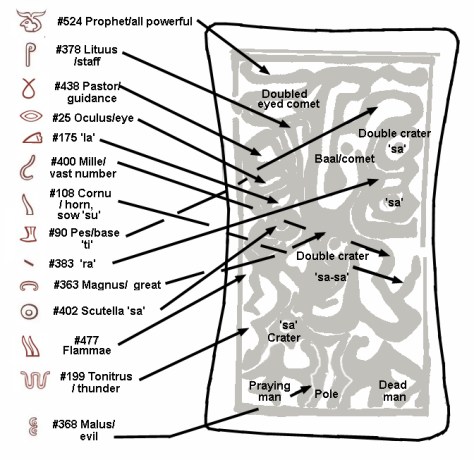 #524 Prophet/all powerful

#378 Lituus /staff

#438 Pastor/ guidance

#25 Oculus/eye

#175 'la'

#400 Mille/ vast number

#108 Cornu / horn, sow 'su'

#90 Pes/base 'ti'

#383 'ra'

#363 Magnus/ great

#402 Scutella 'sa'

#477 Flammae

#199 Tonitrus / thunder

#368 Malus/ evil

Doubled eyed comet

Double crater 'sa'

Baal/comet

'sa'

Double crater 'sa-sa'

'sa' Crater

Praying man

Pole

Dead man